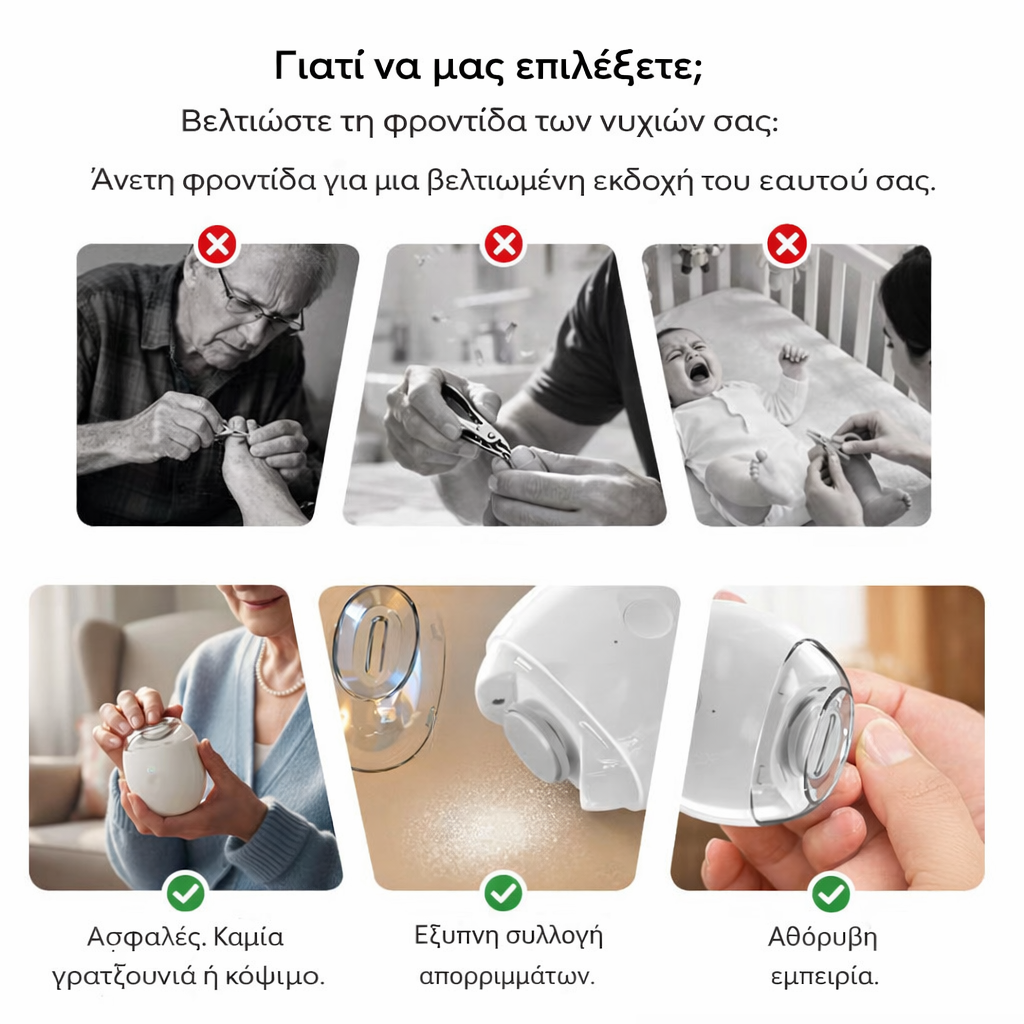 Γιατί να μας επιλέξετε;

Βελτιώστε τη φροντίδα των νυχιών σας:

Άνετη φροντίδα για μια βελτιωμένη εκδοχή του εαυτού σας.

Ασφαλές. Καμία γρατζουνιά ή κόψιμο.

Εξυπνη συλλογή απορριμμάτων.

Αθόρυβη εμπειρία.